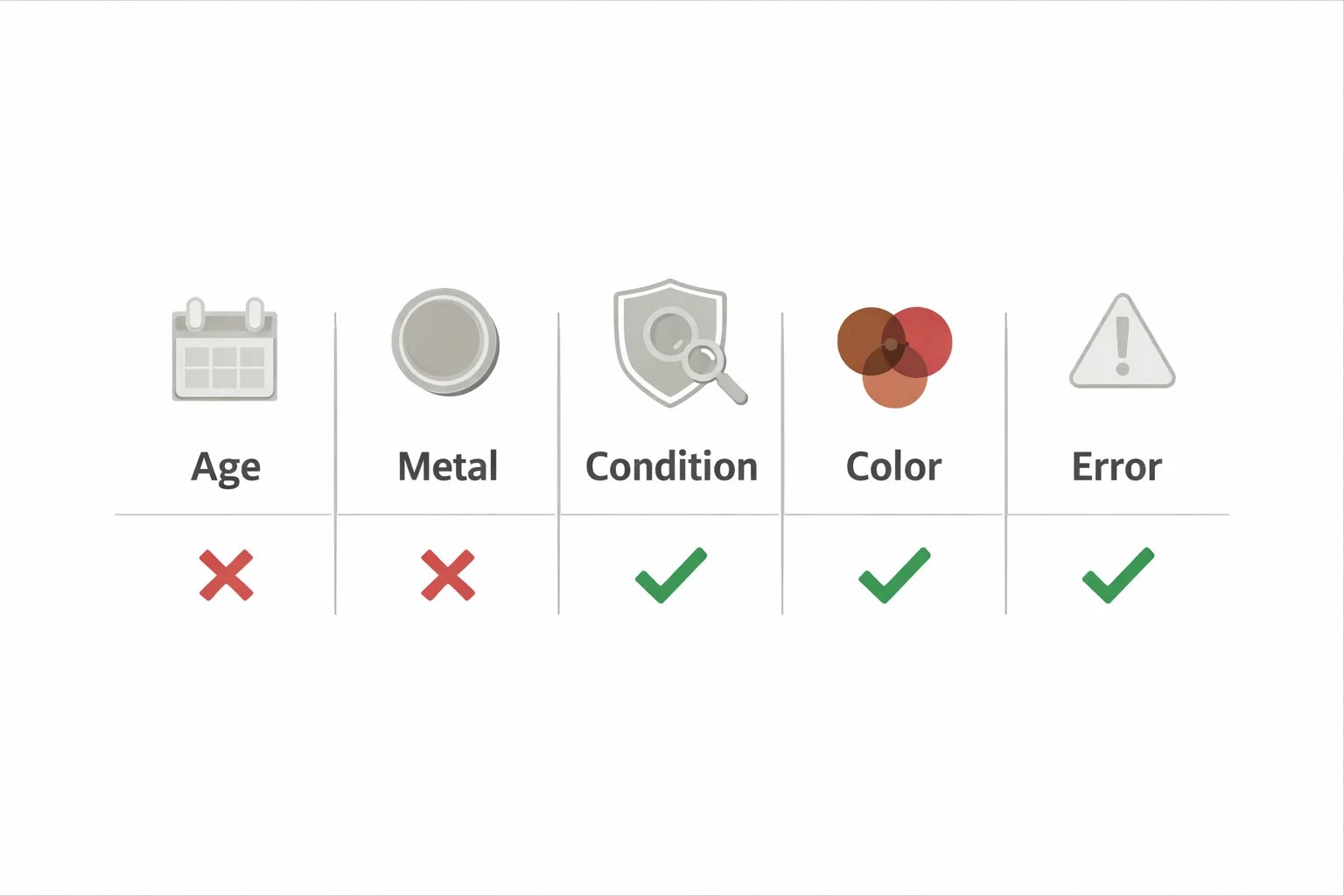 | Age | Metal | Condition | Color | Error |
|---|---|---|---|---|
| ✗ | ✗ | ✓ | ✓ | ✓ |